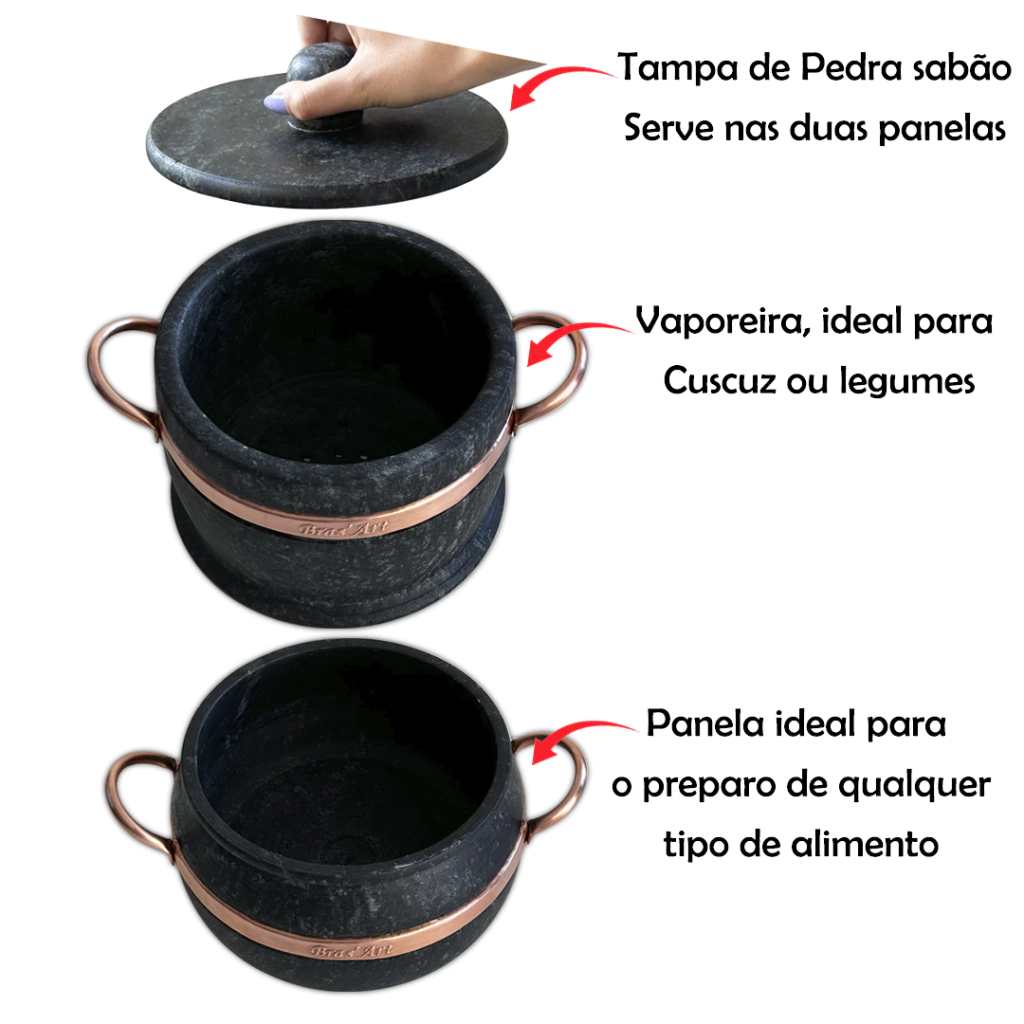 Tampa de Pedra sabão
Serve nas duas panelas

Vaporeira, ideal para
Cuscuz ou legumes

Bras'Art

Panela ideal para
o preparo de qualquer
tipo de alimento

Bras'Art